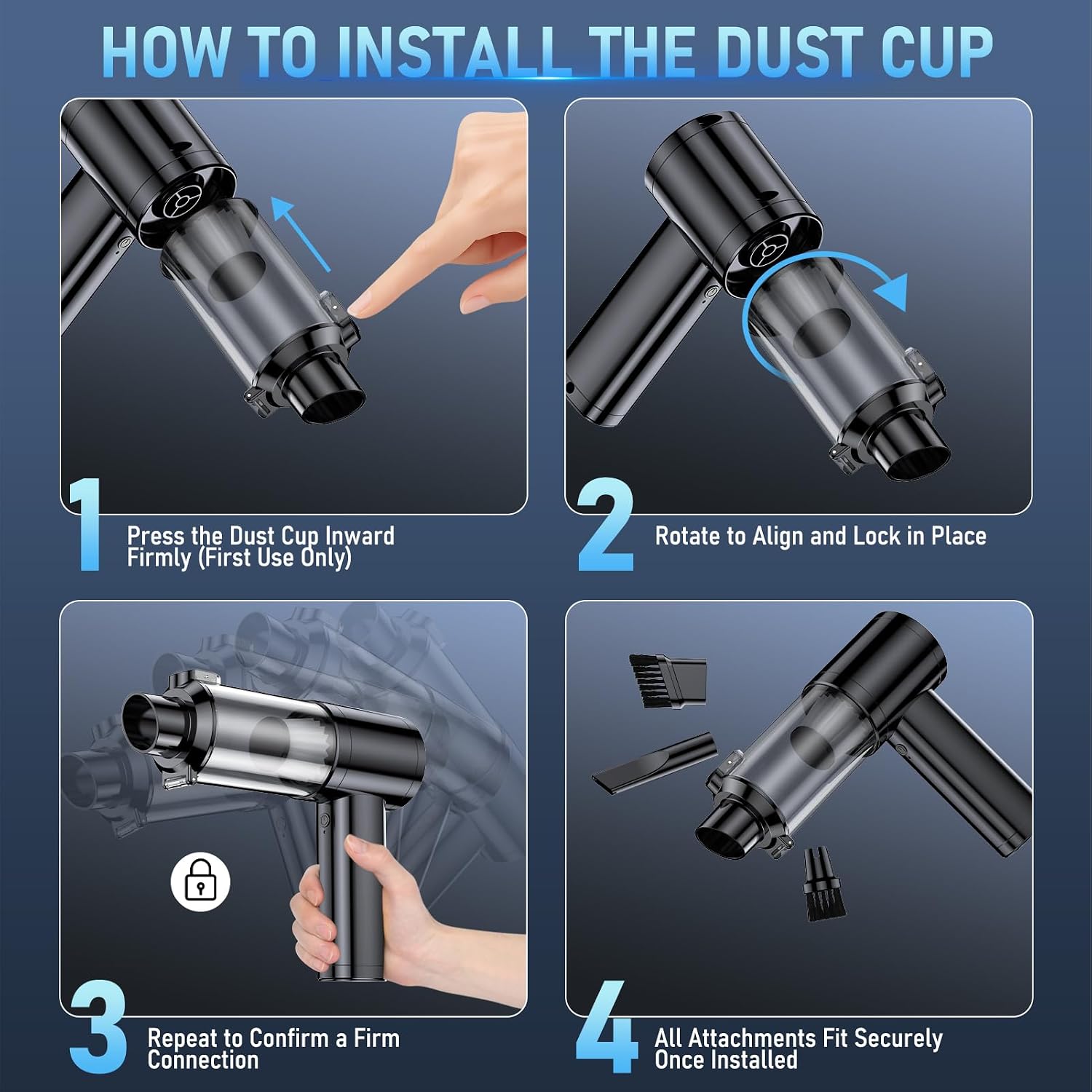 HOW TO INSTALL THE DUST CUP

1
Press the Dust Cup Inward Firmly (First Use Only)

2
Rotate to Align and Lock in Place

3
Repeat to Confirm a Firm Connection

4
All Attachments Fit Securely Once Installed